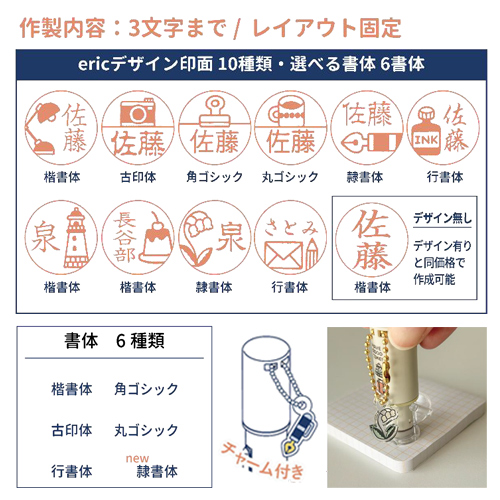 作製内容：3文字まで / レイアウト固定

ericデザイン印面 10種類・選べる書体 6書体

佐藤
楷書体

佐藤
古印体

佐藤
角ゴシック

佐藤
丸ゴシック

佐藤
隷書体

INK
佐藤
行書体

泉
楷書体

長谷部
楷書体

泉
隷書体

さとみ
行書体

佐藤
楷書体

デザイン無し

デザイン有りと同価格で作成可能

書体　6 種類

楷書体　角ゴシック

古印体　丸ゴシック

行書体　new 隷書体

チャーム付き